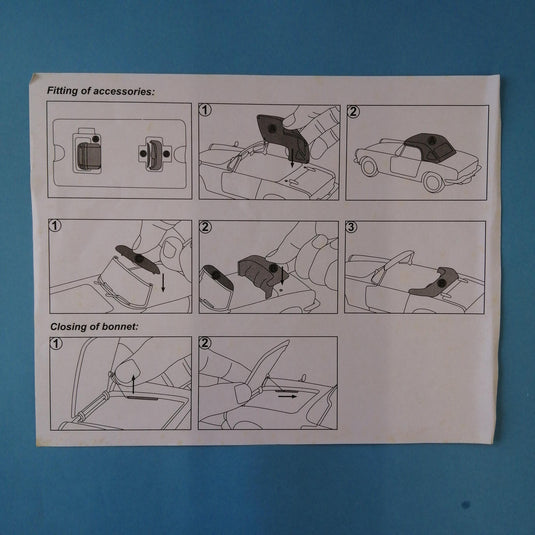 Fitting of accessories:

1

2

1

2

3

Closing of bonnet:

1

2